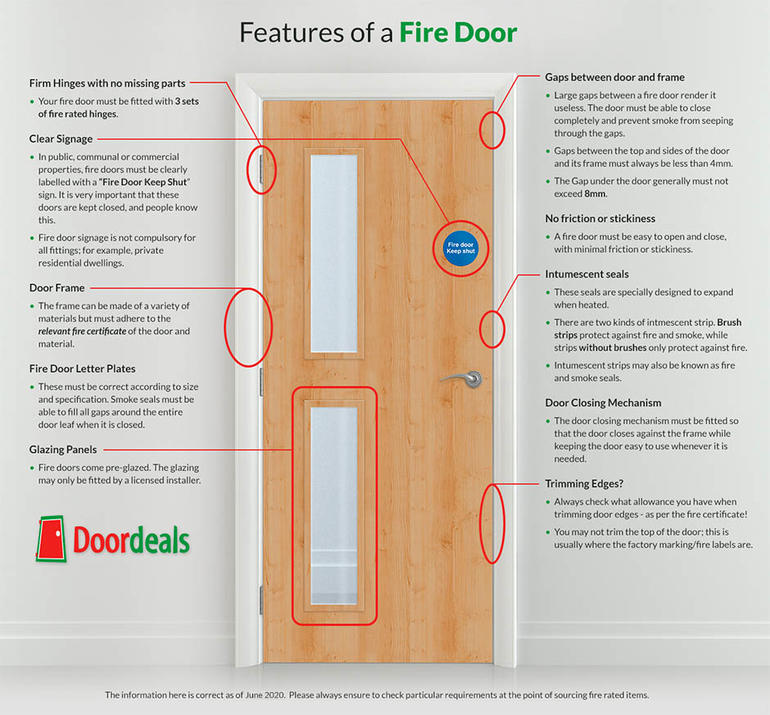 Features of a Fire Door

Firm Hinges with no missing parts

• Your fire door must be fitted with 3 sets of fire rated hinges.

Clear Signage

• In public, communal or commercial properties, fire doors must be clearly labelled with a "Fire Door Keep Shut" sign. It is very important that these doors are kept closed, and people know this.

• Fire door signage is not compulsory for all fittings; for example, private residential dwellings.

Door Frame

• The frame can be made of a variety of materials but must adhere to the relevant fire certificate of the door and material.

Fire Door Letter Plates

• These must be correct according to size and specification. Smoke seals must be able to fill all gaps around the entire door leaf when it is closed.

Glazing Panels

• Fire doors come pre-glazed. The glazing may only be fitted by a licensed installer.

Doordeals

Fire door Keep shut

Gaps between door and frame

• Large gaps between a fire door render it useless. The door must be able to close completely and prevent smoke from seeping through the gaps.

• Gaps between the top and sides of the door and its frame must always be less than 4mm.

• The Gap under the door generally must not exceed 8mm.

No friction or stickiness

• A fire door must be easy to open and close, with minimal friction or stickiness.

Intumescent seals

• These seals are specially designed to expand when heated.

• There are two kinds of intmescent strip. Brush strips protect against fire and smoke, while strips without brushes only protect against fire.

• Intumescent strips may also be known as fire and smoke seals.

Door Closing Mechanism

• The door closing mechanism must be fitted so that the door closes against the frame while keeping the door easy to use whenever it is needed.

Trimming Edges?

• Always check what allowance you have when trimming door edges - as per the fire certificate!

• You may not trim the top of the door; this is usually where the factory marking/fire labels are.

The information here is correct as of June 2020. Please always ensure to check particular requirements at the point of sourcing fire rated items.